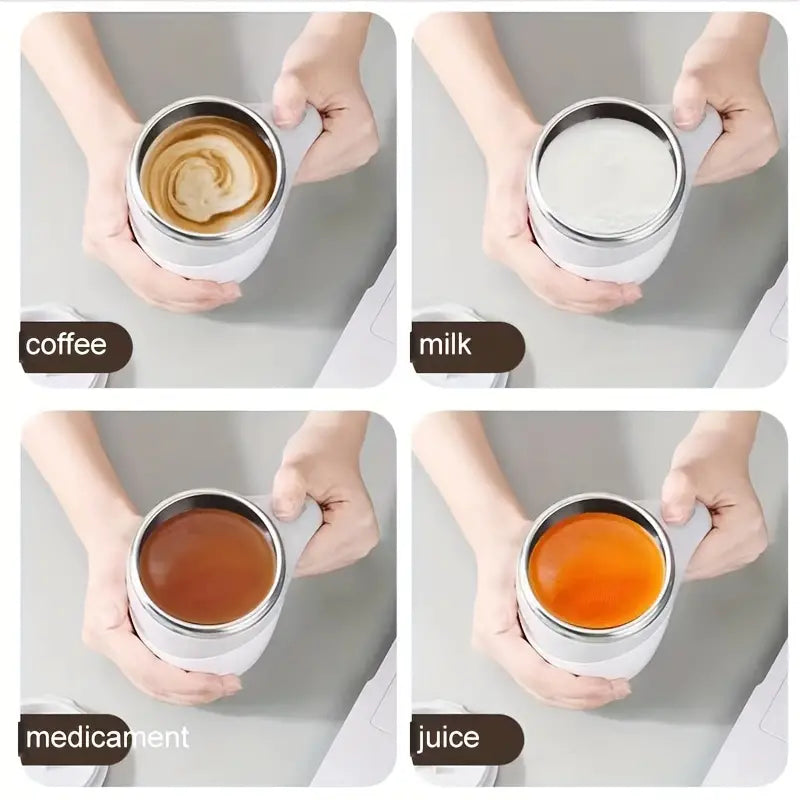 coffee

milk

medicament

juice